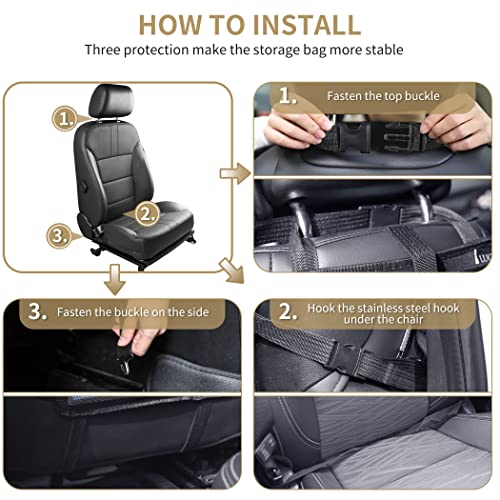 HOW TO INSTALL

Three protection make the storage bag more stable

1.

2.

3.

1. Fasten the top buckle

3. Fasten the buckle on the side

2. Hook the stainless steel hook under the chair